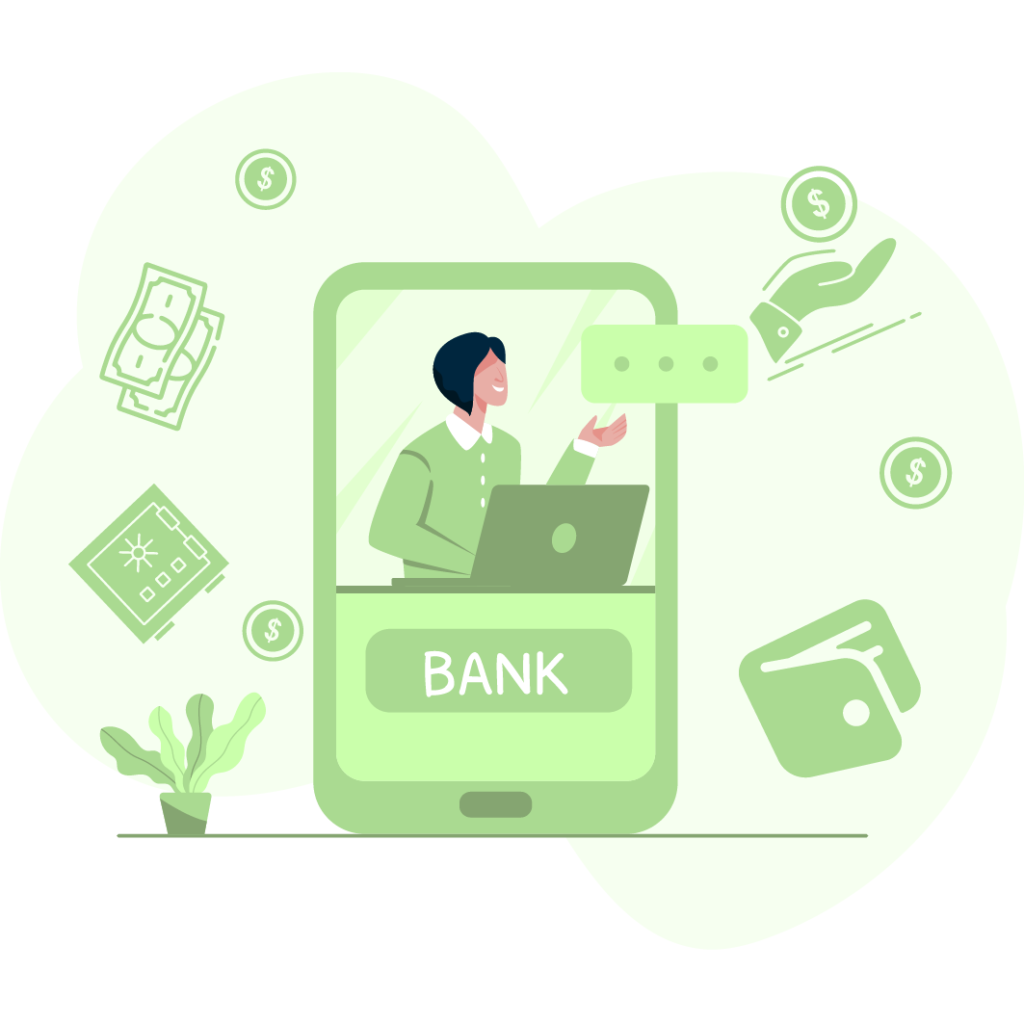 BANK