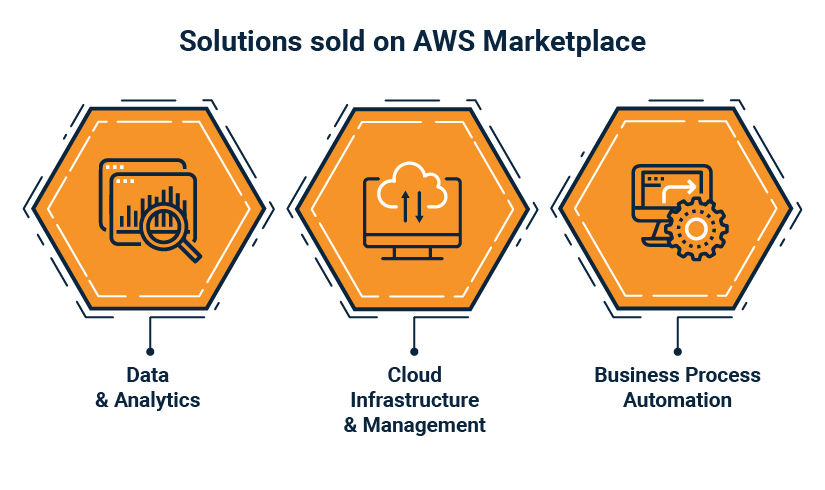 Solutions sold on AWS Marketplace

Data & Analytics

Cloud Infrastructure & Management

Business Process Automation